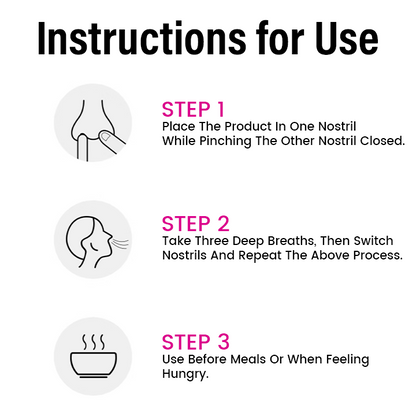 Instructions for Use

STEP 1
Place The Product In One Nostril While Pinching The Other Nostril Closed.

STEP 2
Take Three Deep Breaths, Then Switch Nostrils And Repeat The Above Process.

STEP 3
Use Before Meals Or When Feeling Hungry.